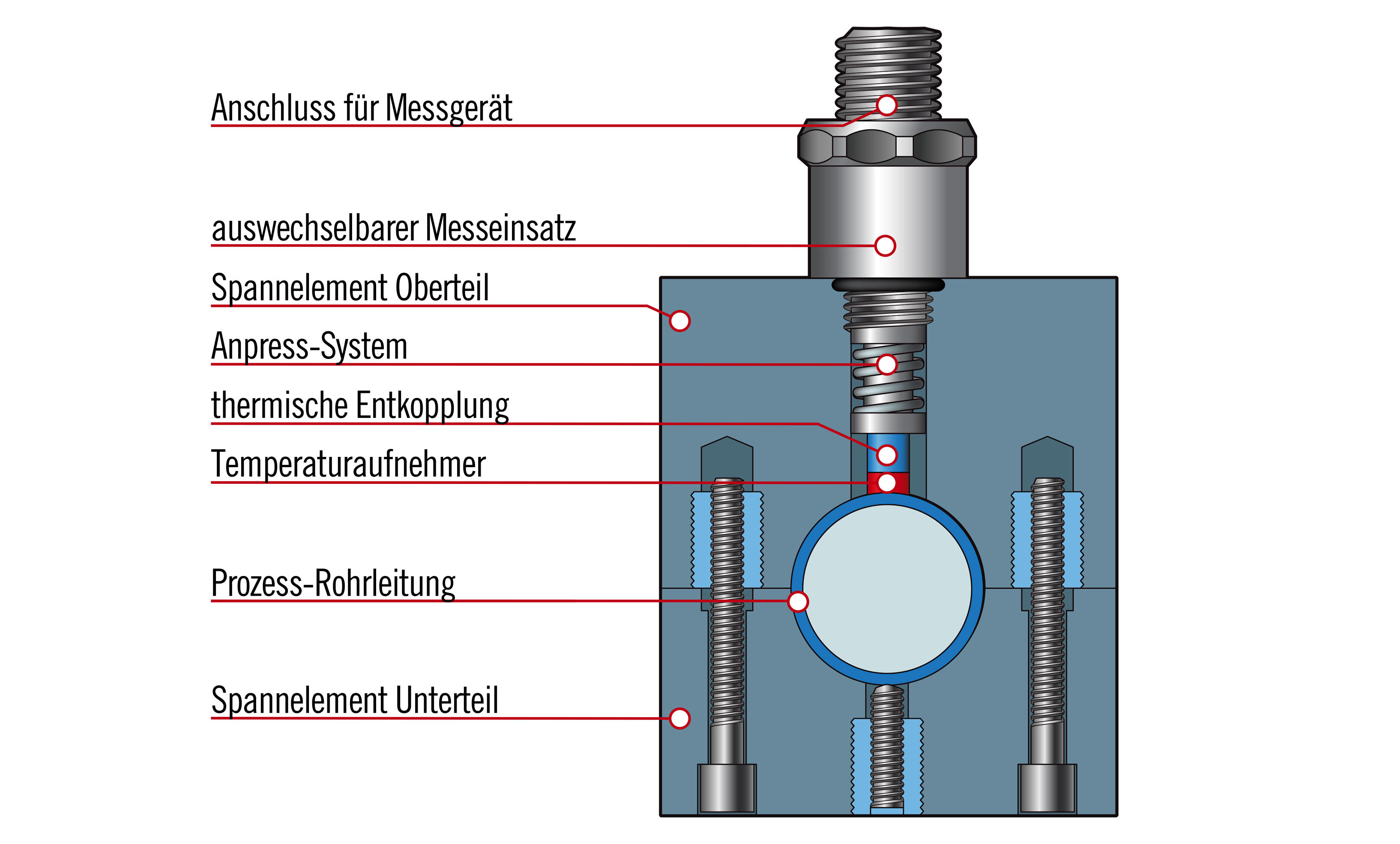 Anschluss für Messgerät

auswechselbarer Messeinsatz

Spannelement Oberteil

Anpress-System

thermische Entkopplung

Temperaturaufnehmer

Prozess-Rohrleitung

Spannelement Unterteil